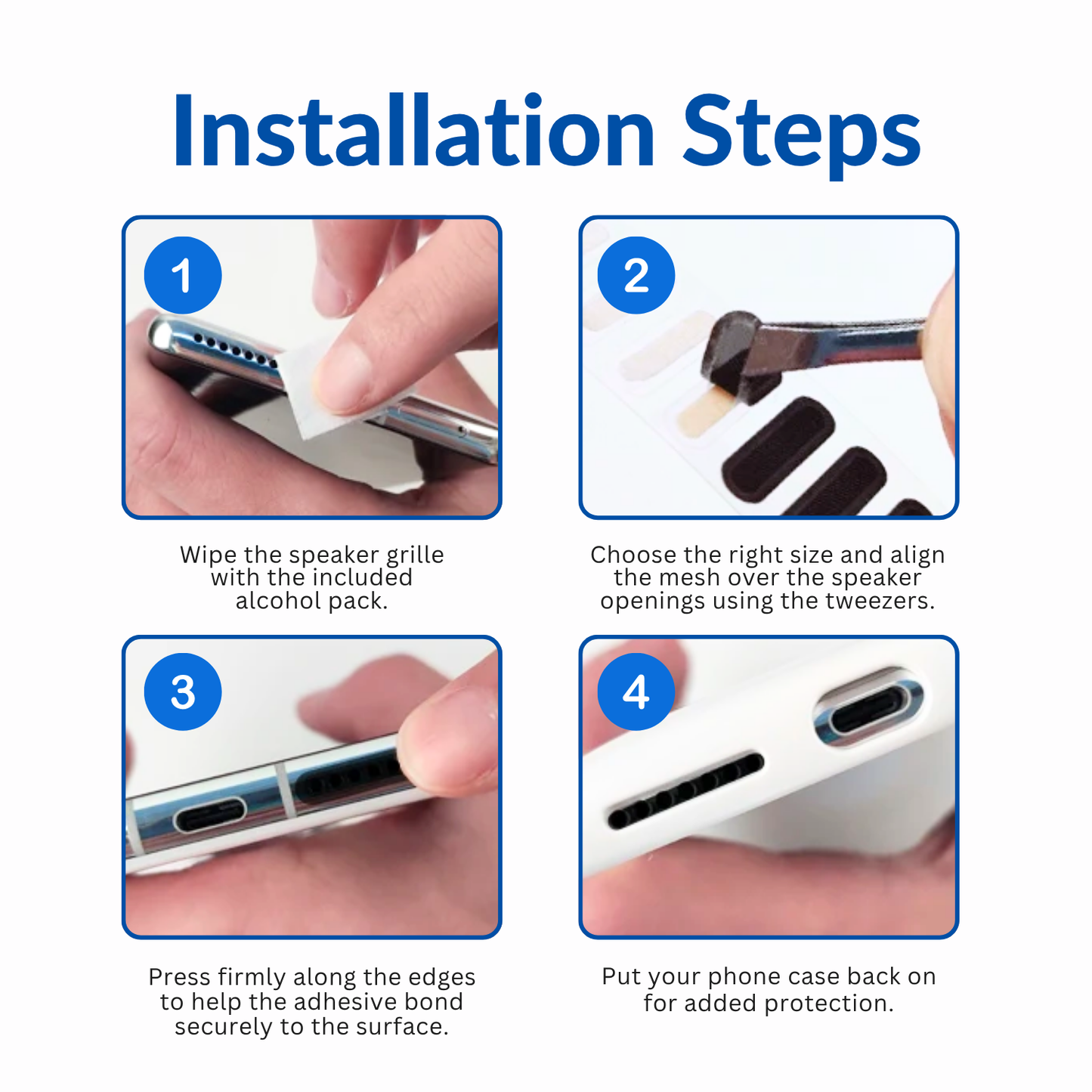 Installation Steps

1

Wipe the speaker grille with the included alcohol pack.

2

Choose the right size and align the mesh over the speaker openings using the tweezers.

3

Press firmly along the edges to help the adhesive bond securely to the surface.

4

Put your phone case back on for added protection.